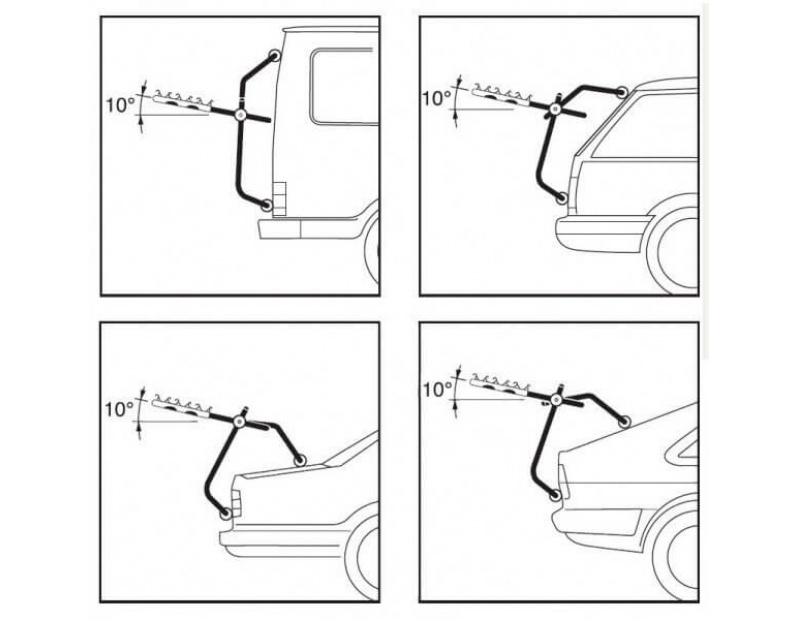 10°

10°

10°

10°